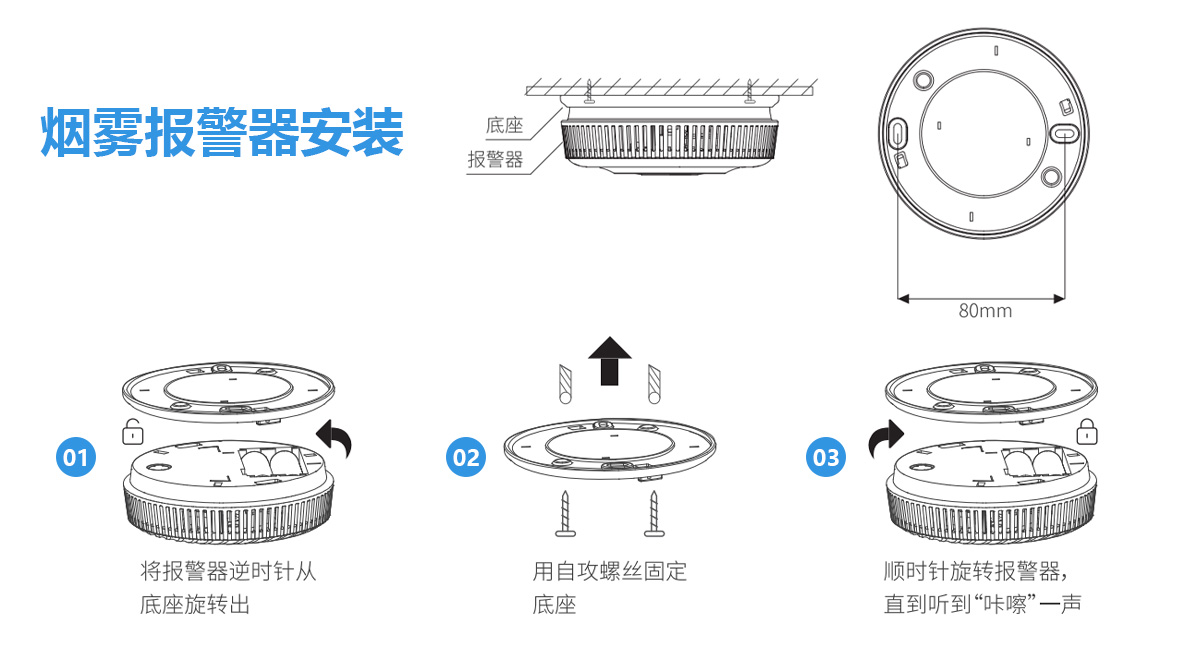 烟雾报警器安装

底座
报警器

80mm

01
将报警器逆时针从底座旋转出

02
用自攻螺丝固定底座

03
顺时针旋转报警器，直到听到“咔嚓”一声