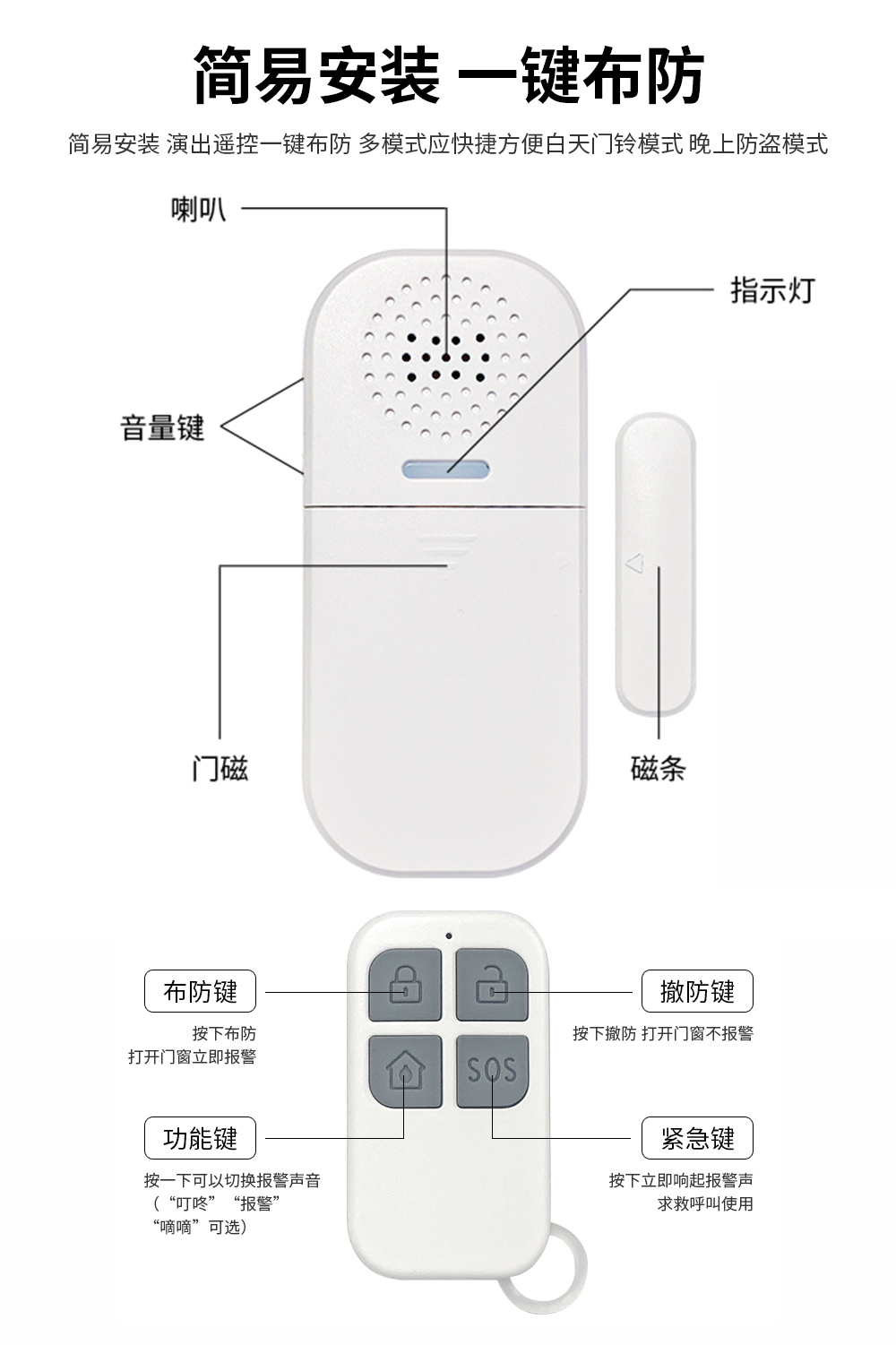 简易安装 一键布防

简易安装 演出遥控一键布防 多模式应快捷方便白天门铃模式 晚上防盗模式

喇叭

指示灯

音量键

门磁

磁条

布防键

按下布防
打开门窗立即报警

撤防键

按下撤防 打开门窗不报警

SOS

功能键

按一下可以切换报警声音
（“叮咚”“报警”
“嘀嘀”可选）

紧急键

按下立即响起报警声
求救呼叫使用