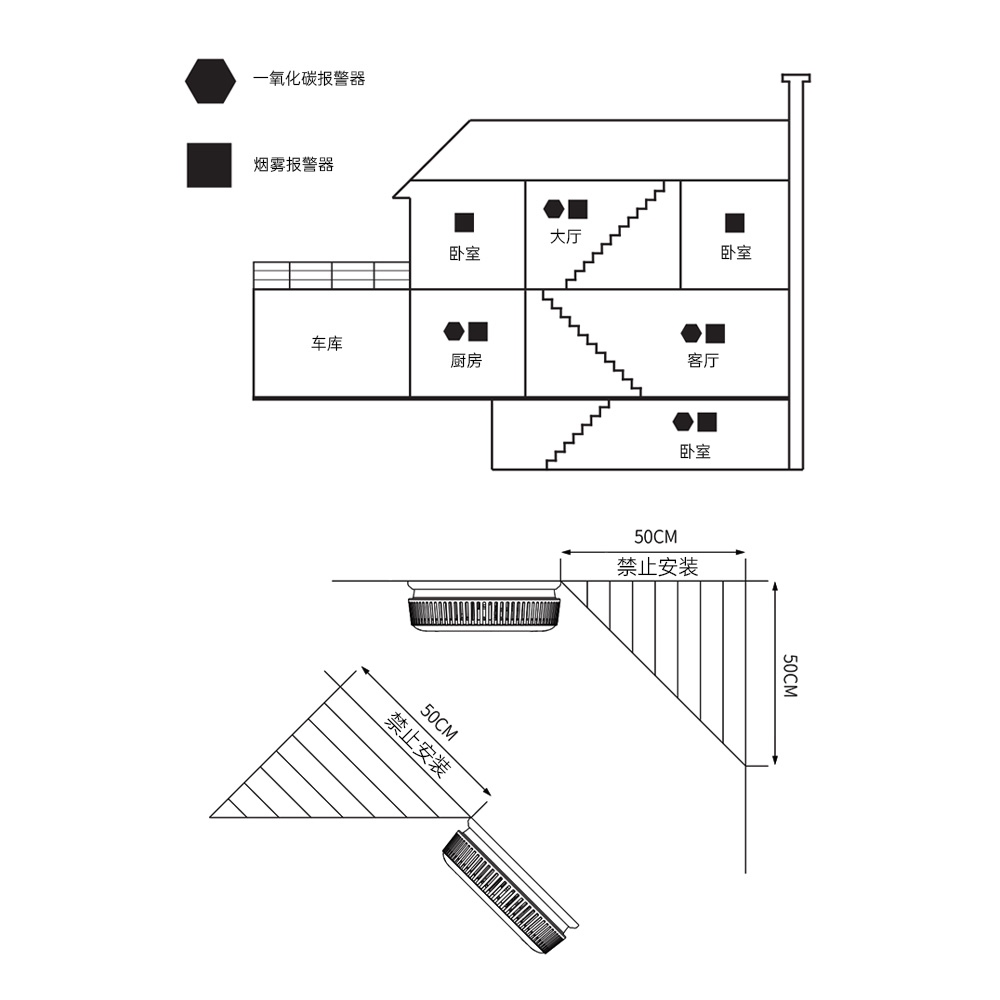 一氧化碳报警器

烟雾报警器

卧室

大厅

卧室

车库

厨房

客厅

卧室

50CM

禁止安装

50CM

50CM

禁止安装