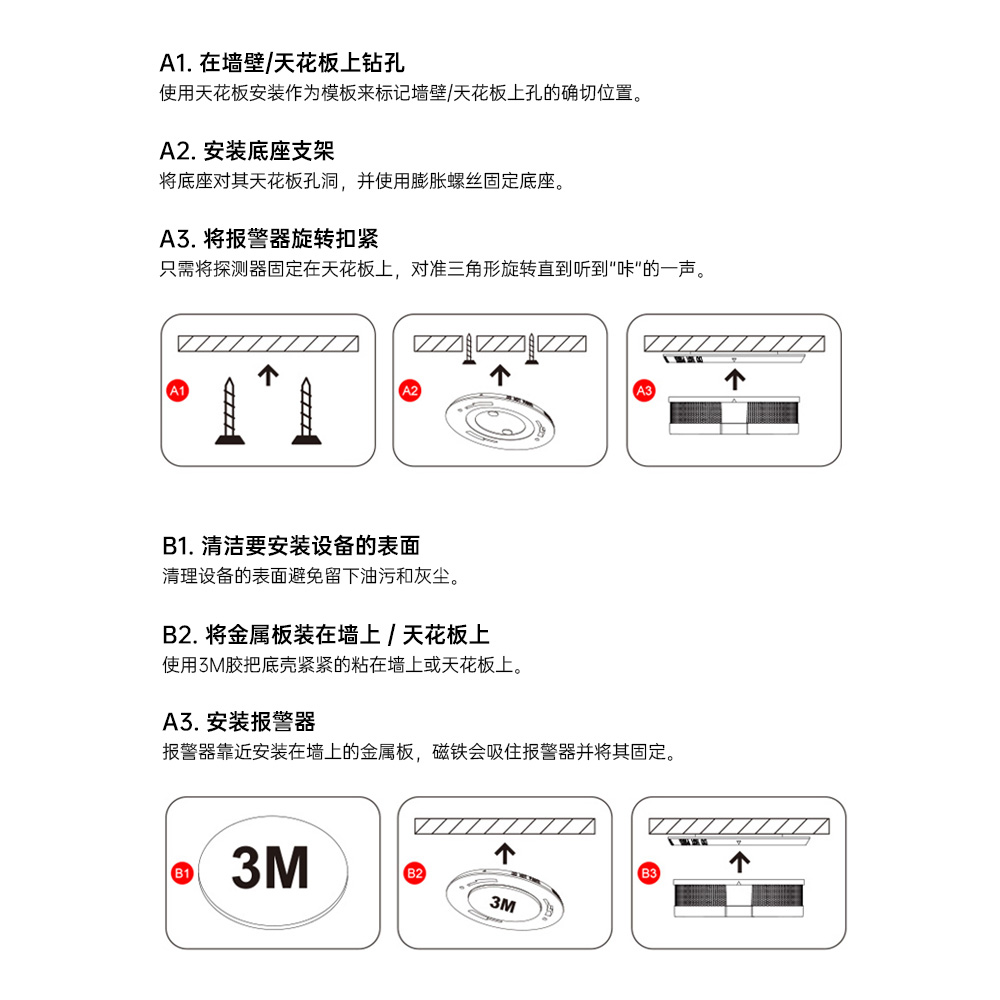 A1. 在墙壁/天花板上钻孔
使用天花板安装作为模板来标记墙壁/天花板上孔的确切位置。

A2. 安装底座支架
将底座对其天花板孔洞，并使用膨胀螺丝固定底座。

A3. 将报警器旋转扣紧
只需将探测器固定在天花板上，对准三角形旋转直到听到"咔"的一声。

A1

A2

A3

B1. 清洁要安装设备的表面
清理设备的表面避免留下油污和灰尘。

B2. 将金属板装在墙上 / 天花板上
使用3M胶把底壳紧紧的粘在墙上或天花板上。

A3. 安装报警器
报警器靠近安装在墙上的金属板，磁铁会吸住报警器并将其固定。

B1

3M

B2

3M

B3